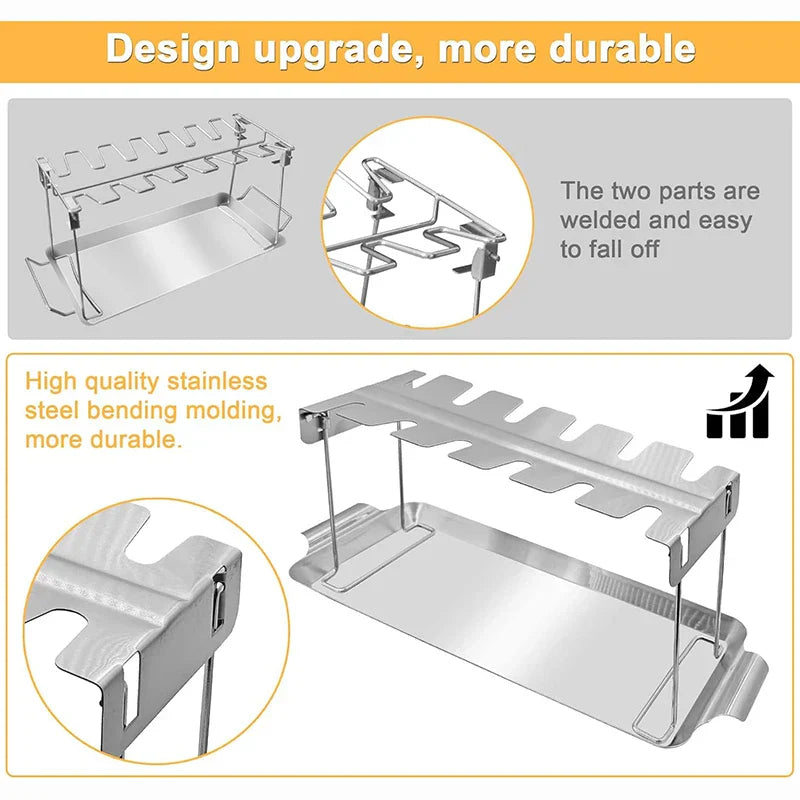 Design upgrade, more durable

The two parts are welded and easy to fall off

High quality stainless steel bending molding, more durable.