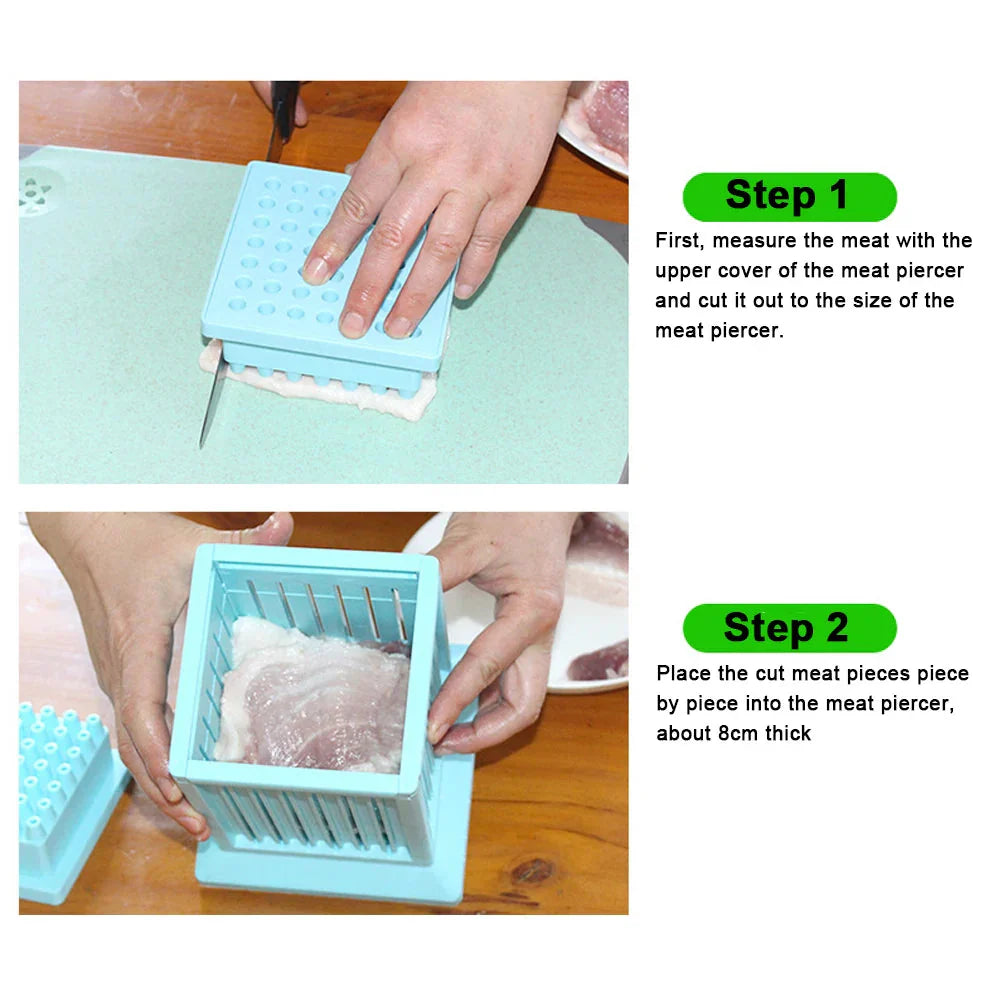 Step 1

First, measure the meat with the upper cover of the meat piercer and cut it out to the size of the meat piercer.

Step 2

Place the cut meat pieces piece by piece into the meat piercer, about 8cm thick