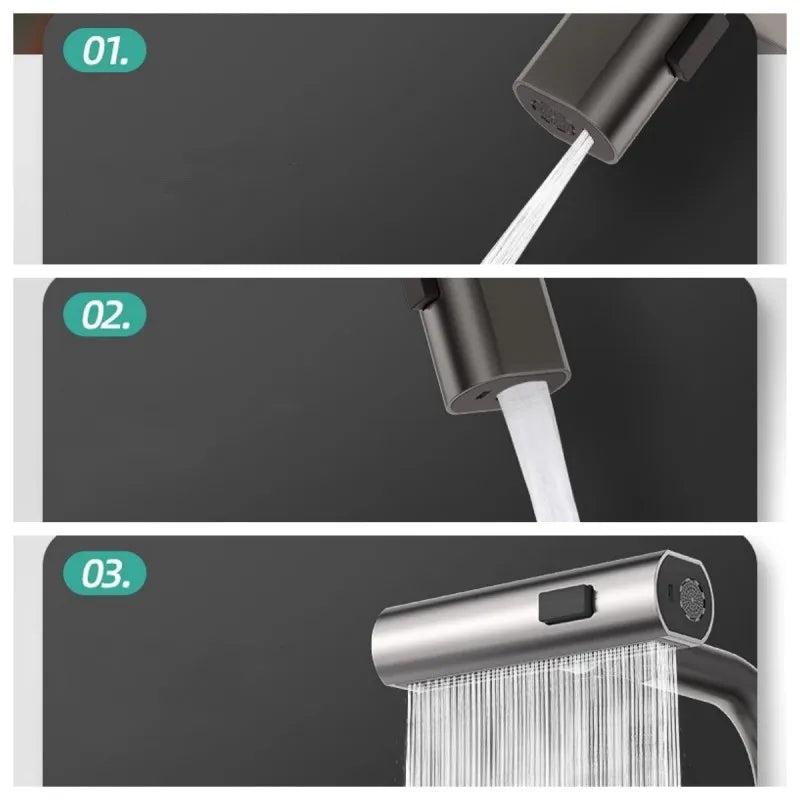 01.

02.

03.